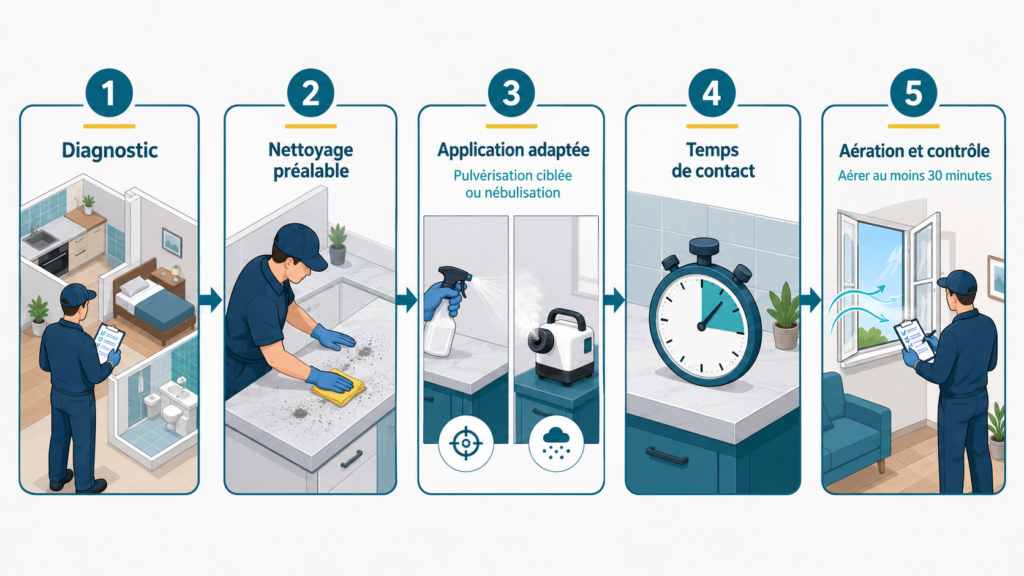 1

Diagnostic

2

Nettoyage préalable

3

Application adaptée

Pulvérisation ciblée ou nébulisation

4

Temps de contact

5

Aération et contrôle

Aérer au moins 30 minutes